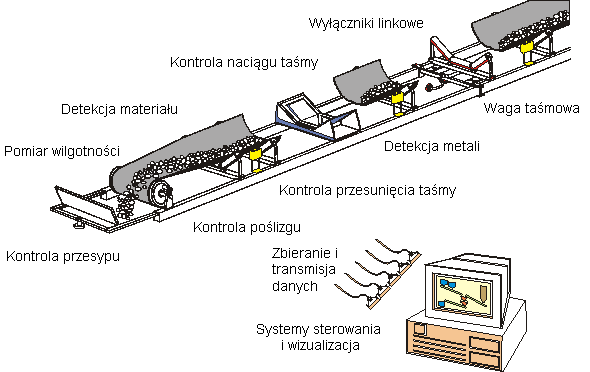 Wyłączniki linkowe

Kontrola naciągu taśmy

Detekcja materiału

Waga taśmowa

Pomiar wilgotności

Detekcja metali

Kontrola przesunięcia taśmy

Kontrola poślizgu

Kontrola przesypu

Zbieranie i transmisja danych

Systemy sterowania i wizualizacja